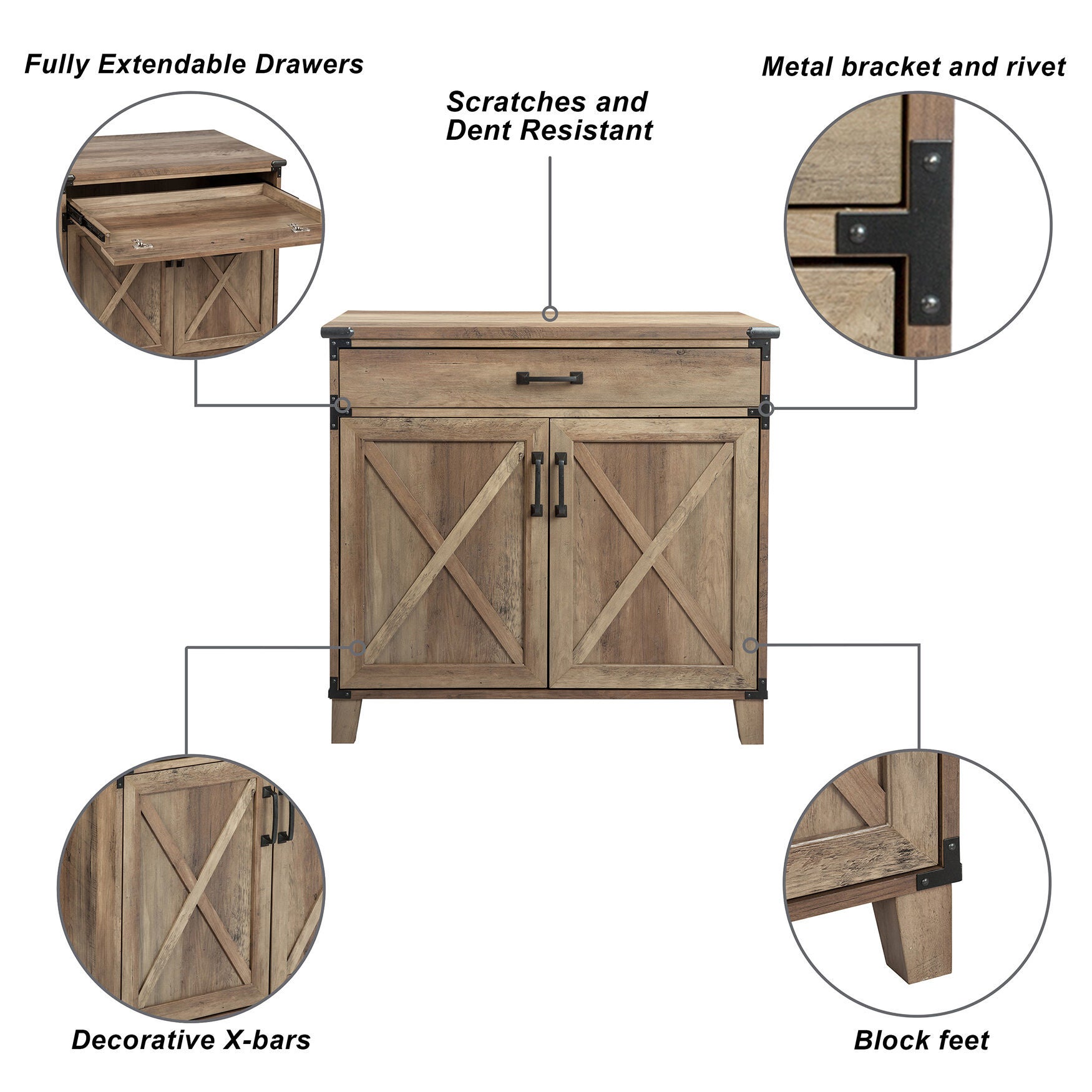 Fully Extendable Drawers

Scratches and Dent Resistant

Metal bracket and rivet

Decorative X-bars

Block feet