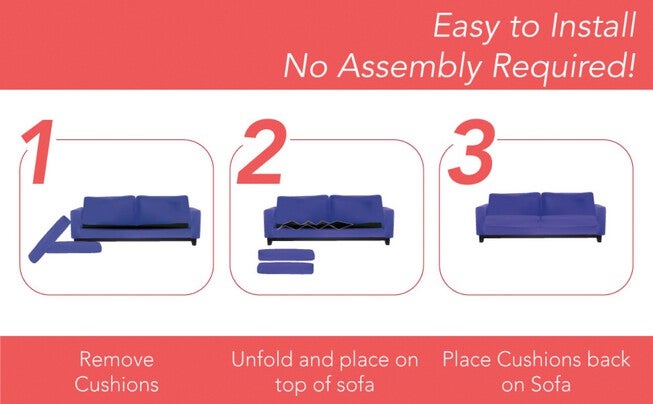 Easy to Install
No Assembly Required!

1

2

3

Remove Cushions

Unfold and place on top of sofa

Place Cushions back on Sofa