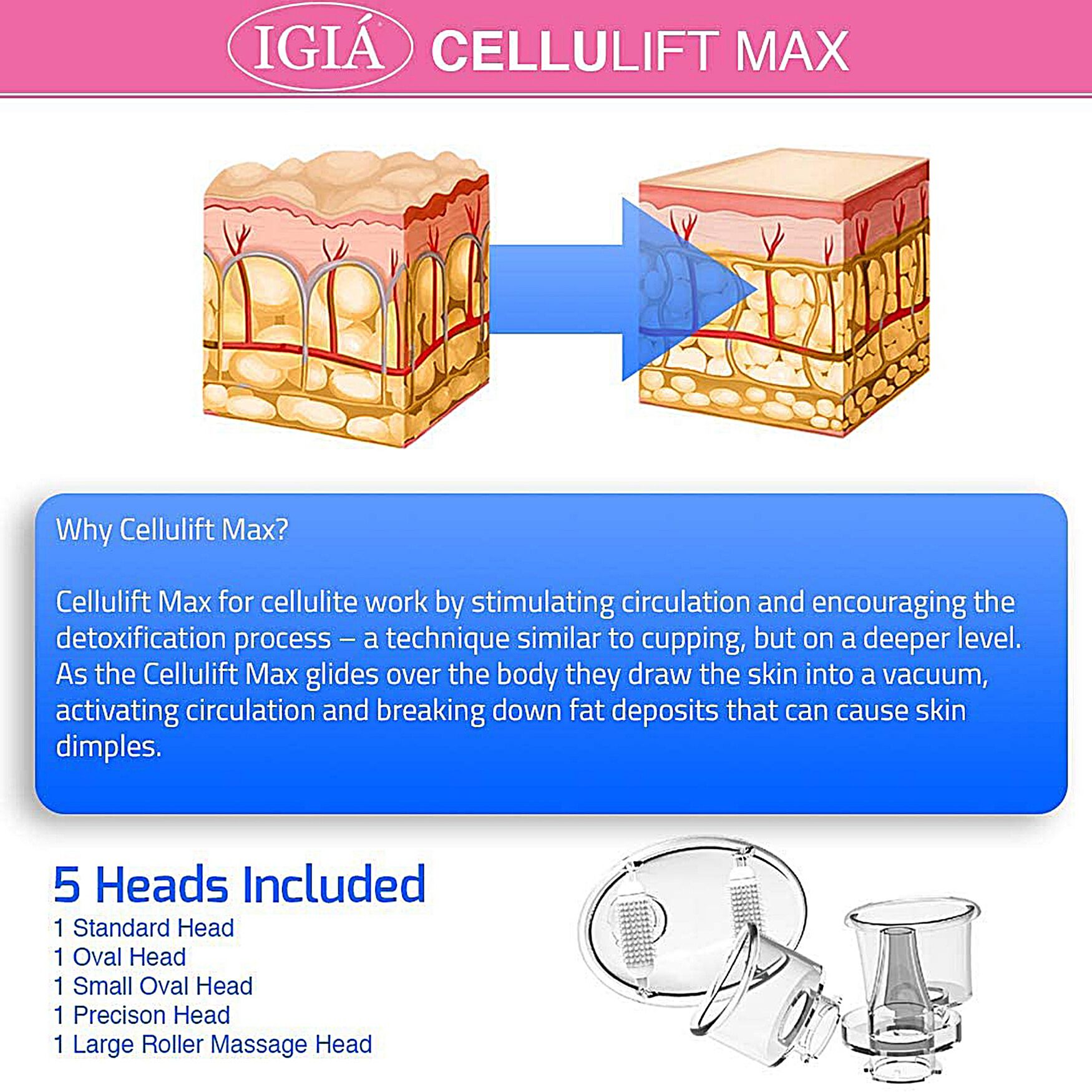 IGIÁ CELLULIFT MAX

Why Cellulift Max?

Cellulift Max for cellulite work by stimulating circulation and encouraging the detoxification process – a technique similar to cupping, but on a deeper level. As the Cellulift Max glides over the body they draw the skin into a vacuum, activating circulation and breaking down fat deposits that can cause skin dimples.

5 Heads Included
1 Standard Head
1 Oval Head
1 Small Oval Head
1 Precison Head
1 Large Roller Massage Head