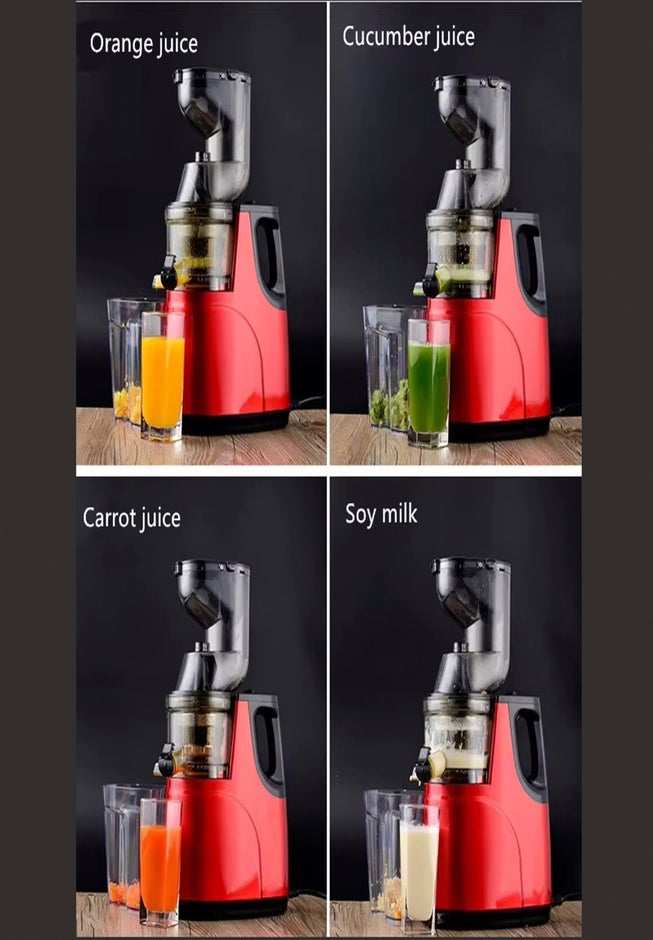 Orange juice

Cucumber juice

Carrot juice

Soy milk